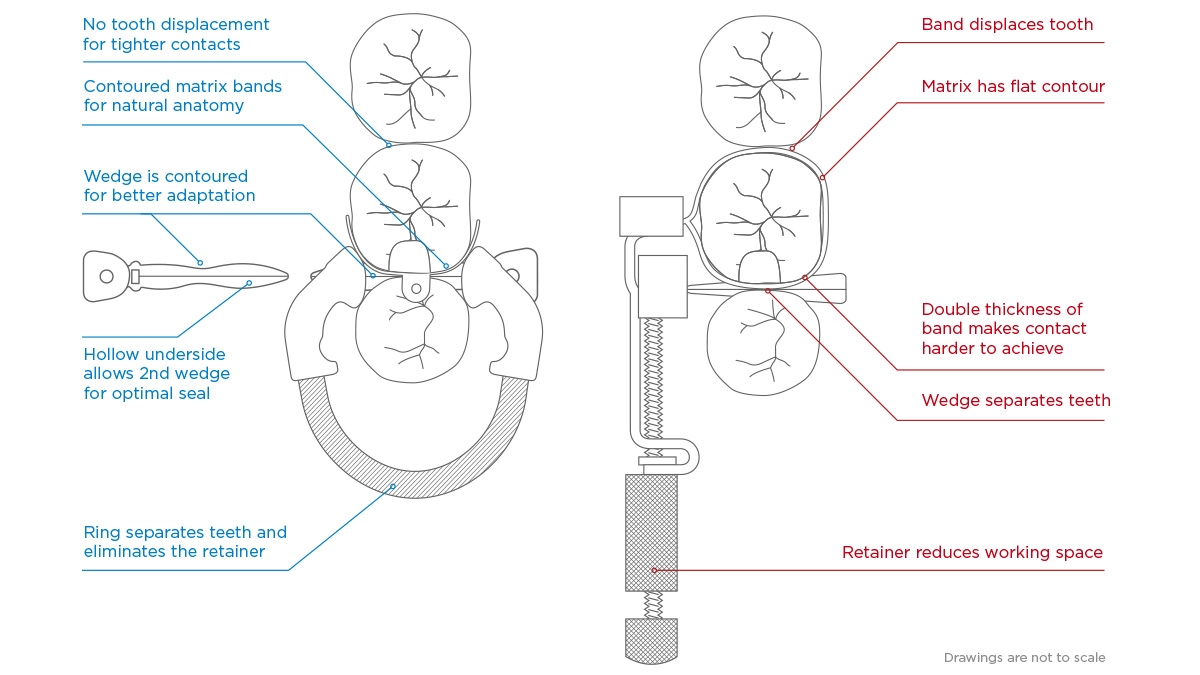 No tooth displacement for tighter contacts

Contoured matrix bands for natural anatomy

Wedge is contoured for better adaptation

Hollow underside allows 2nd wedge for optimal seal

Ring separates teeth and eliminates the retainer

Band displaces tooth

Matrix has flat contour

Double thickness of band makes contact harder to achieve

Wedge separates teeth

Retainer reduces working space

Drawings are not to scale